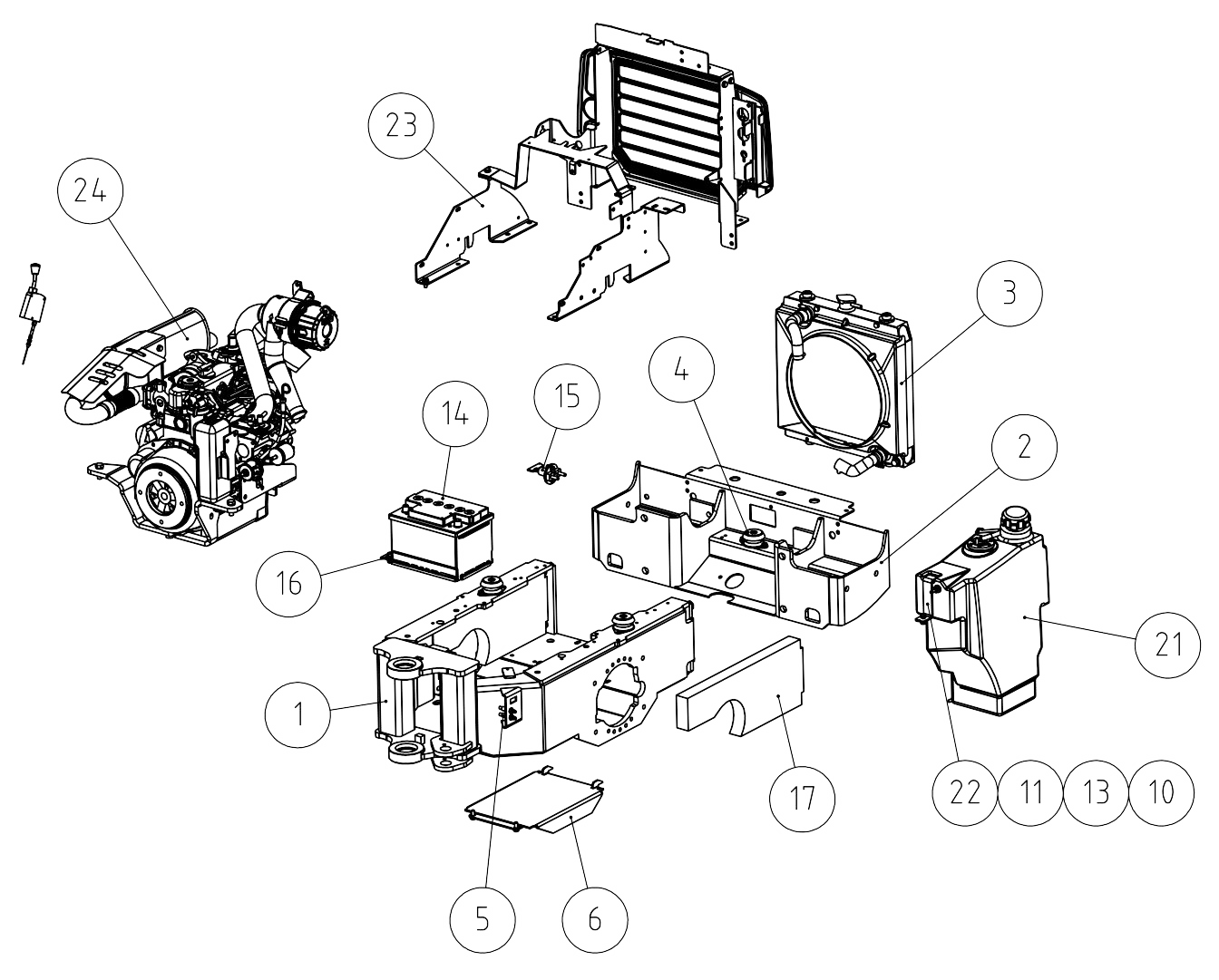 23
24
3
4
15
14
2
16
21
1
17
22
11
13
10
5
6