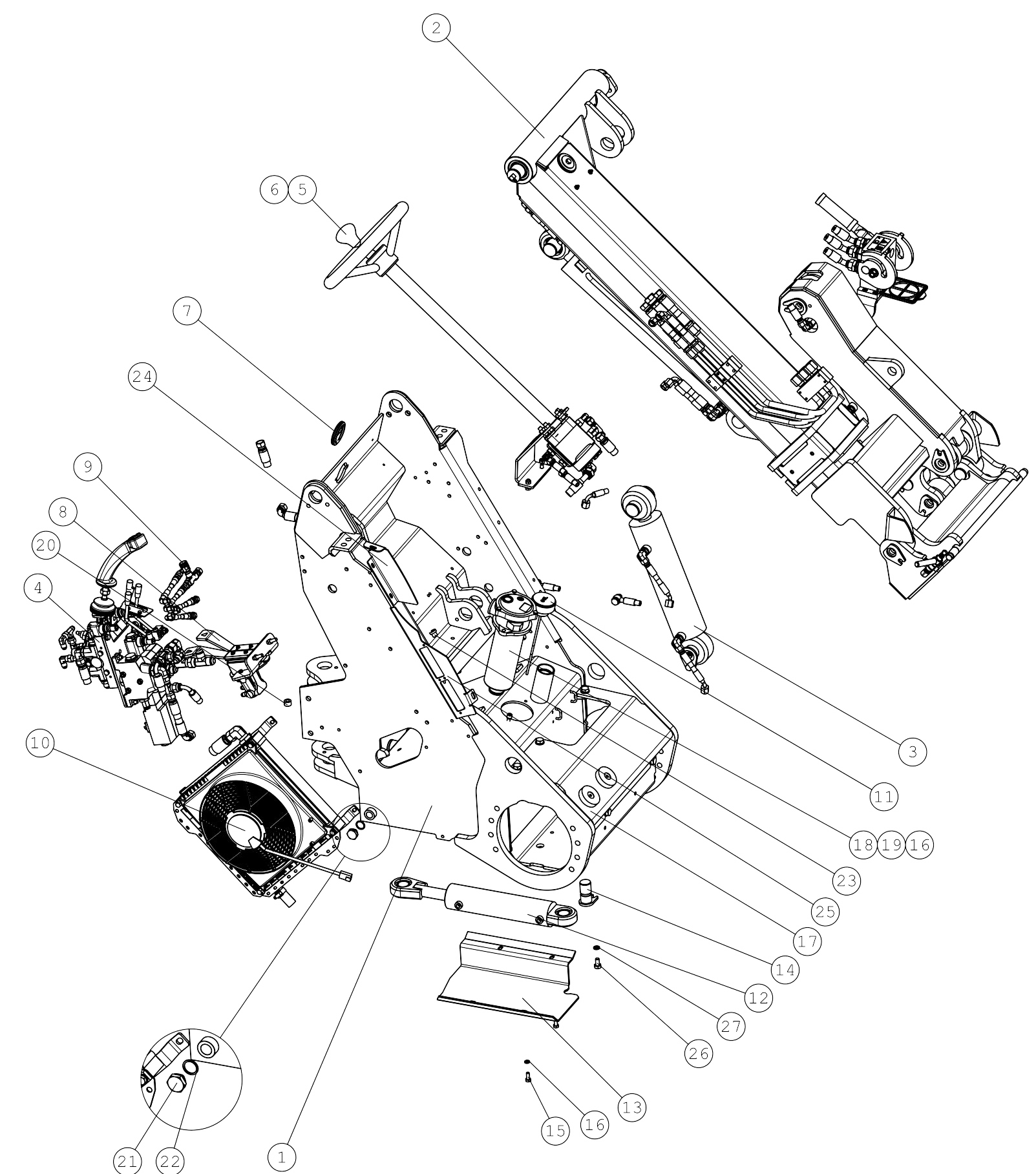 2
6 5
7
24
9
8
20
4
10
3
11
18 19 16
23
25
17
14
12
27
26
13
16
15
21 22
1