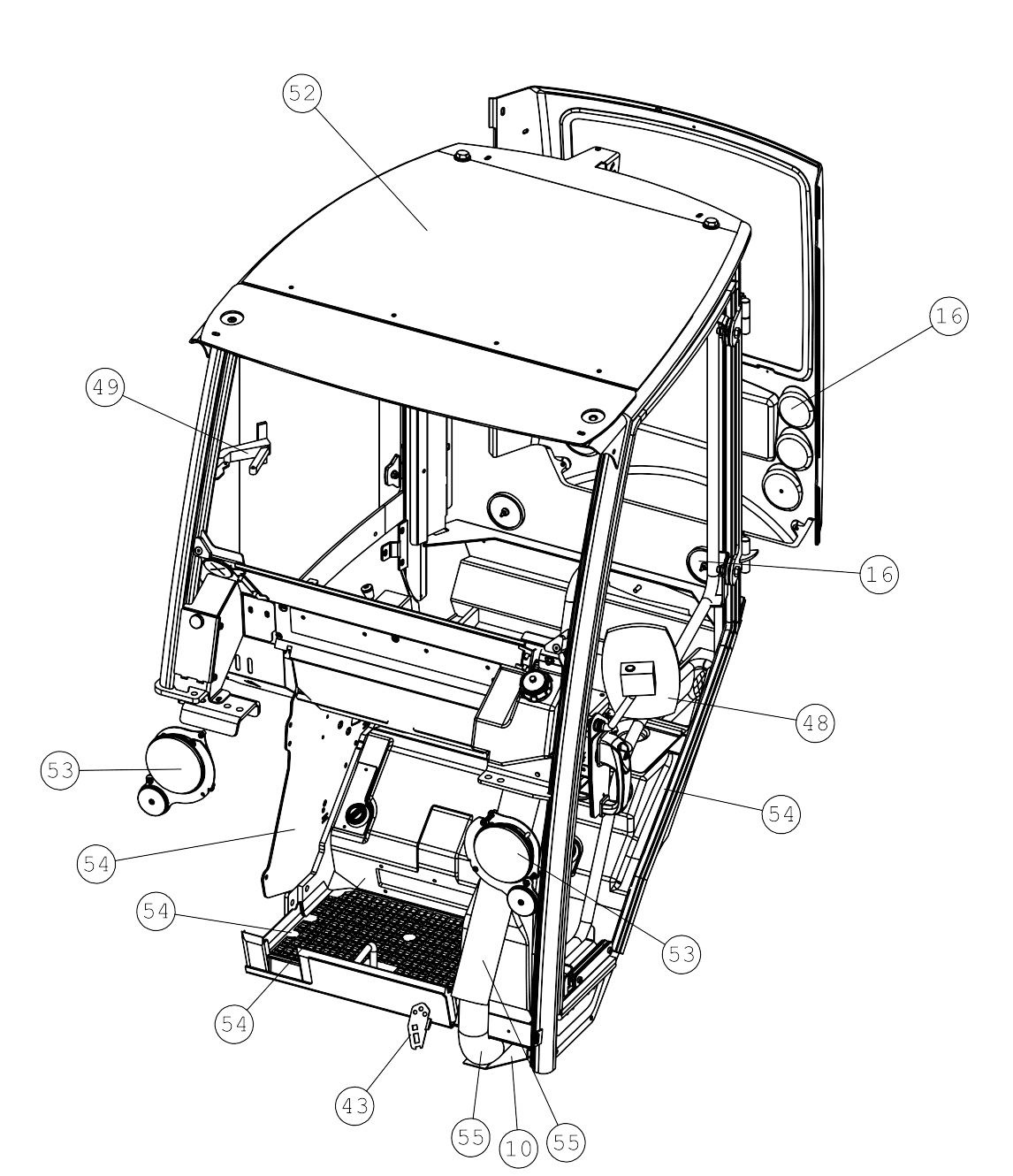 52
16
49
16
48
53
54
54
54
53
54
43
55
10
55