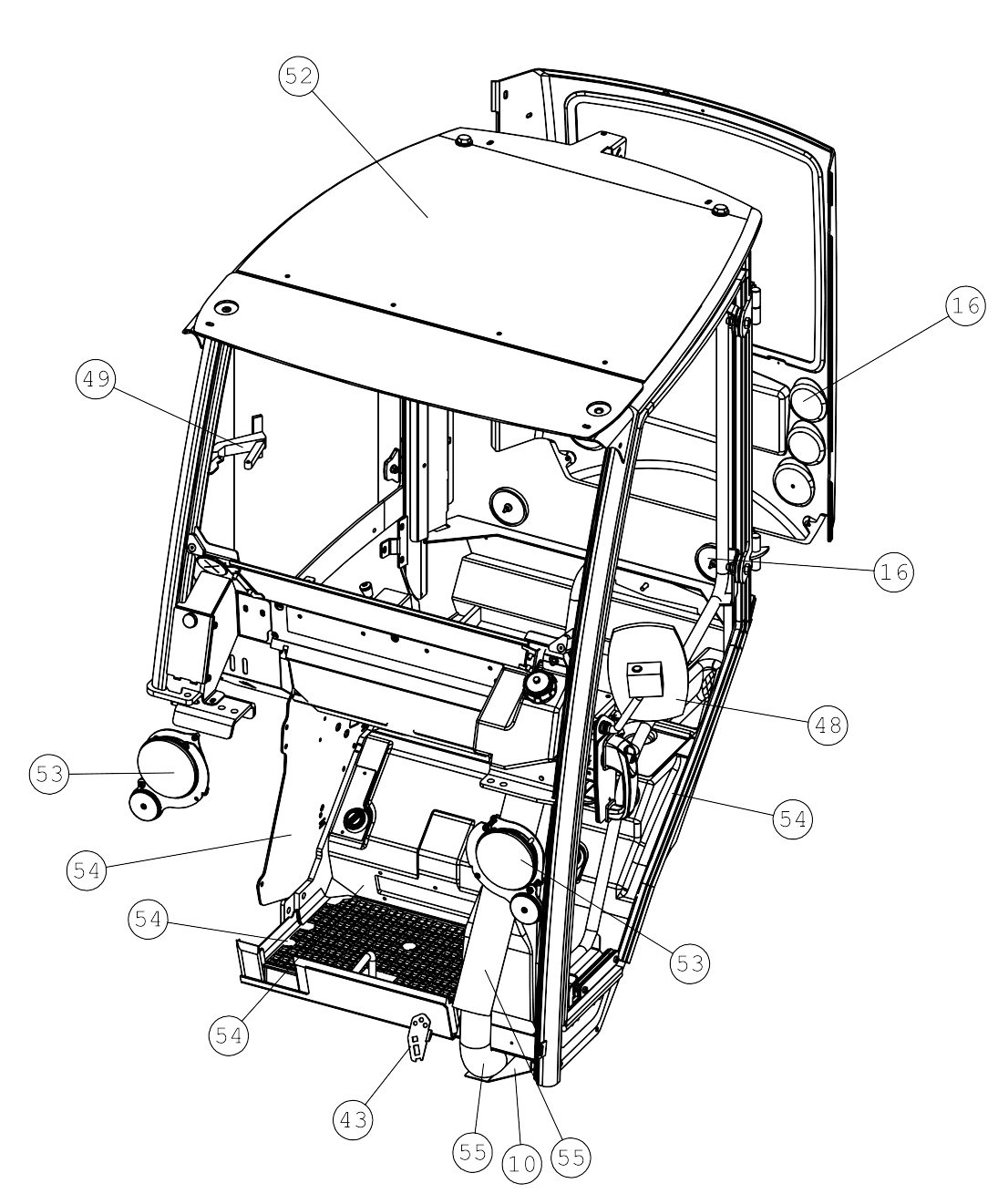 52
16
49
16
48
53
54
54
54
53
54
43
55
10
55