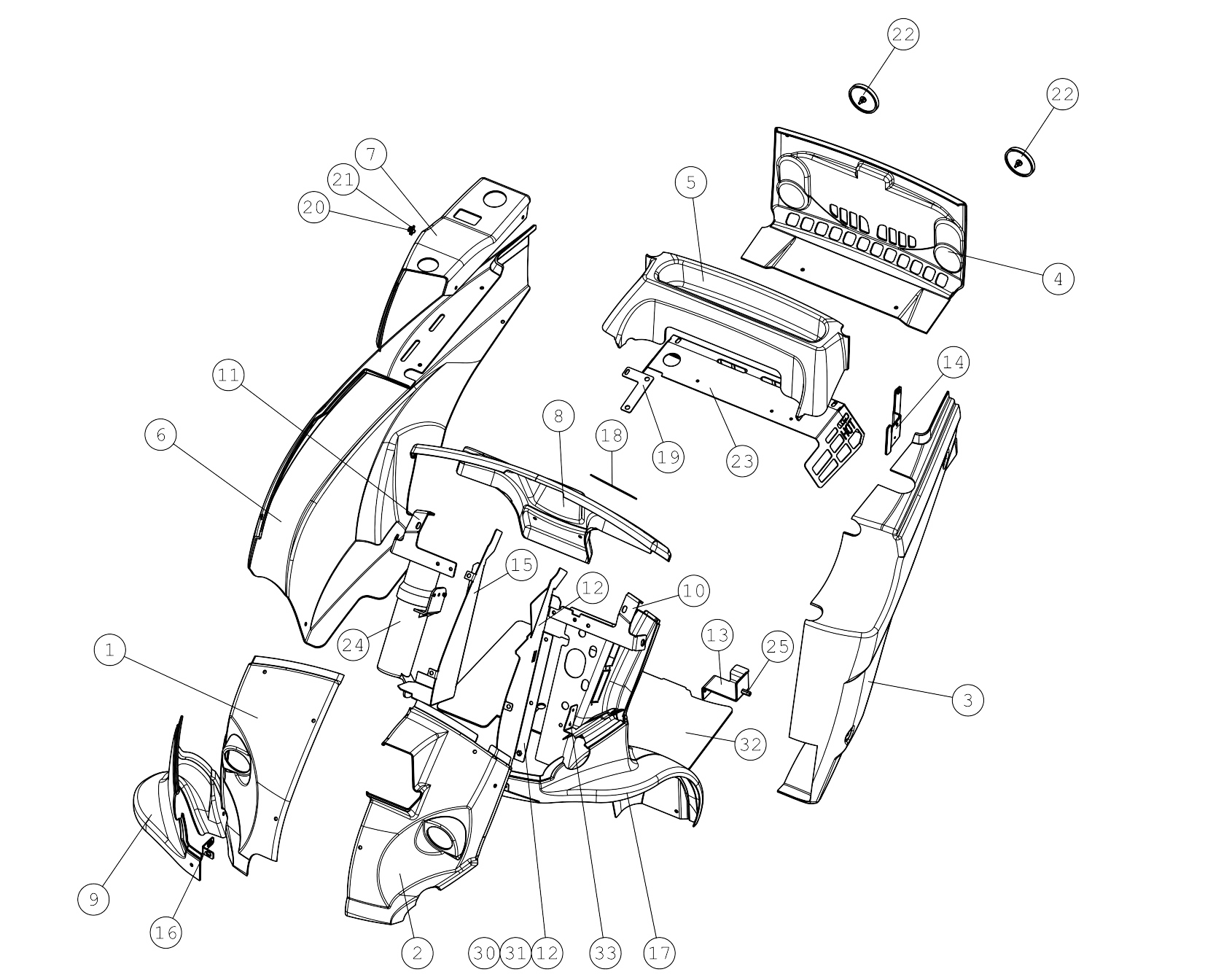 22
22
7
21
20
5
4
11
14
6
8
18
19
23
15
12
10
24
13
25
1
3
32
9
16
2
30
31
12
33
17