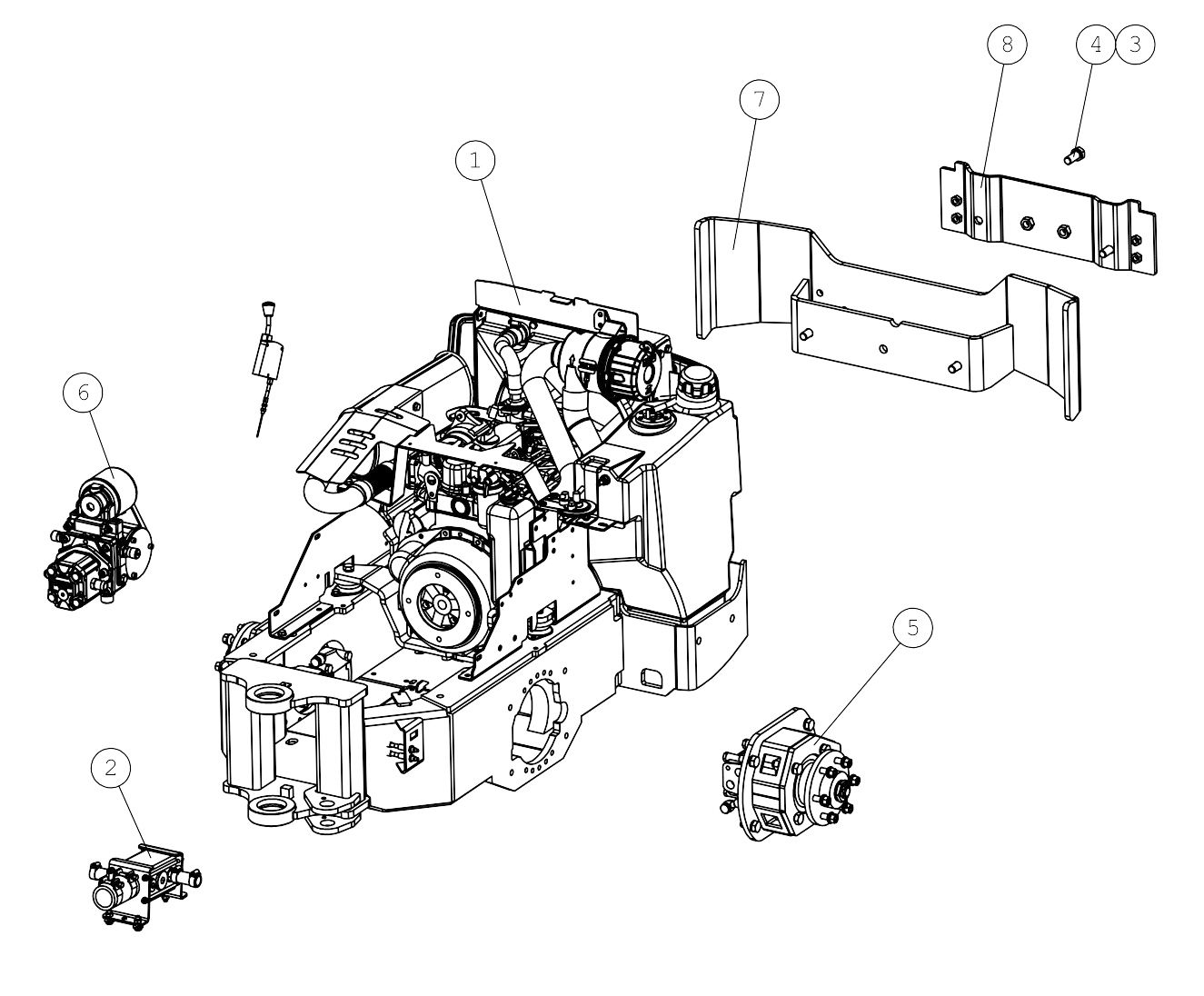 8
4
3
7
1
6
5
2