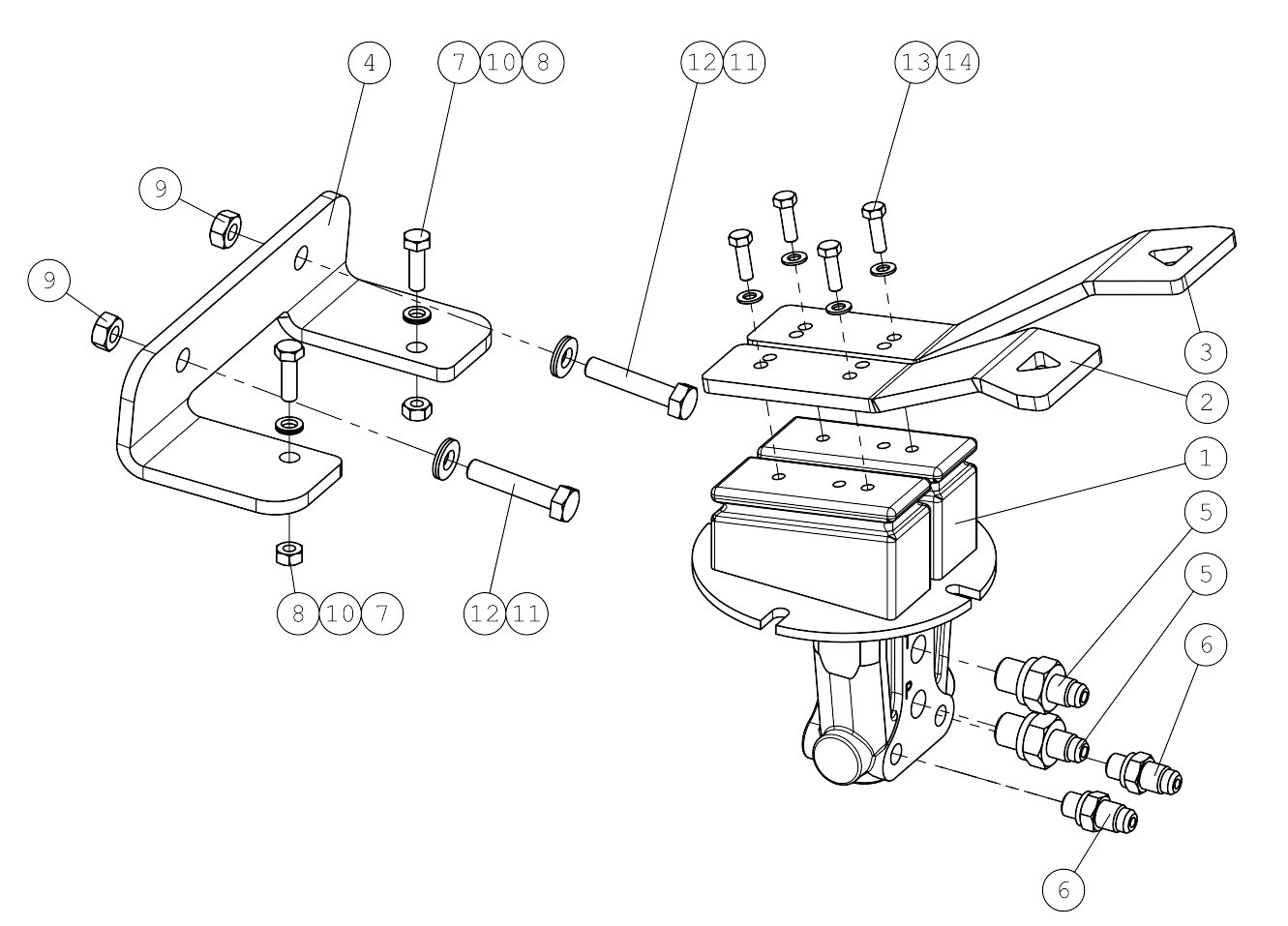 4
7 10 8
12 11
13 14
9
9
3
2
1
5
5
6
8 10 7
12 11
6