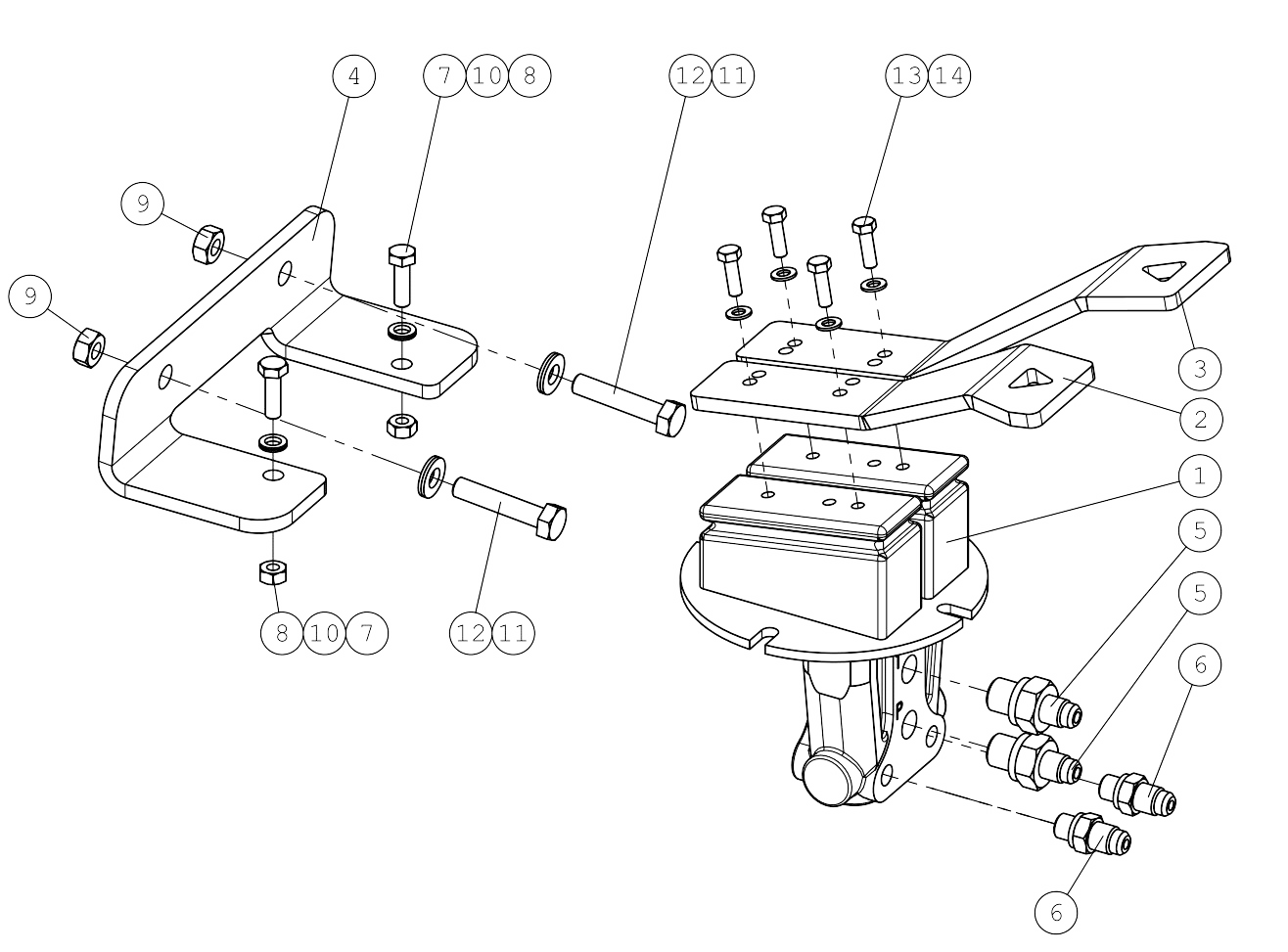 4
7 10 8
12 11
13 14
9
9
3
2
1
5
5
6
8 10 7
12 11
6