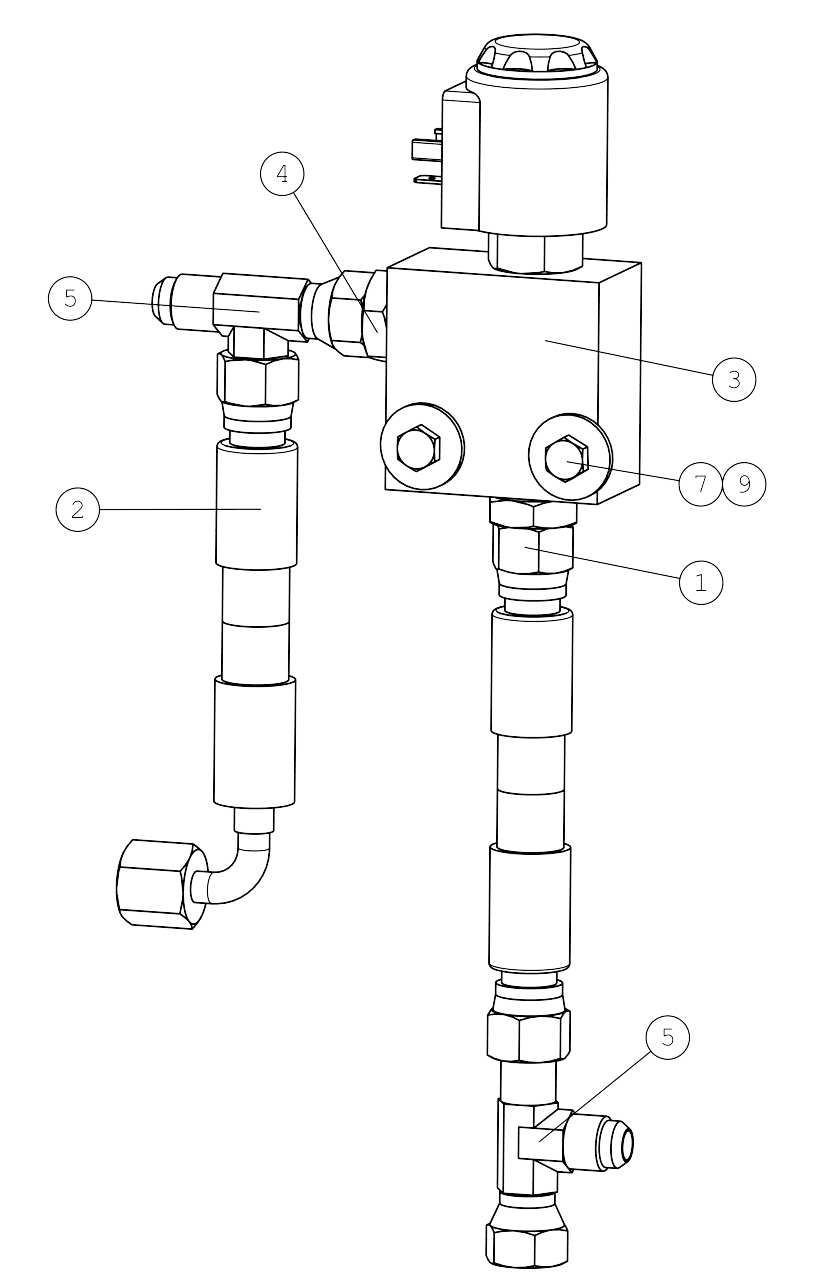 4
5
3
7 9
2
1
5