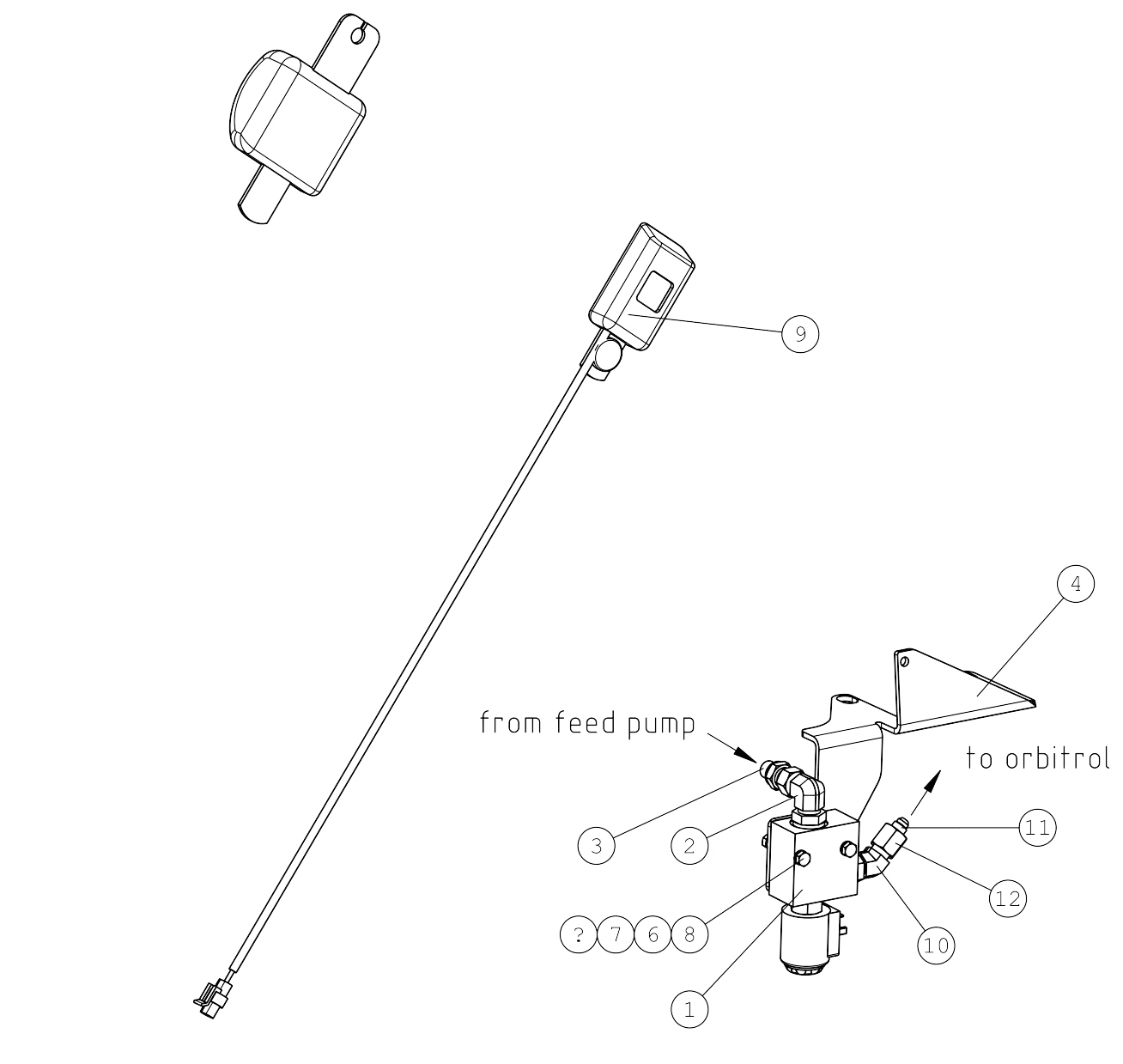 9

4

from feed pump

to orbitrol

3

2

11

12

? 7 6 8

10

1