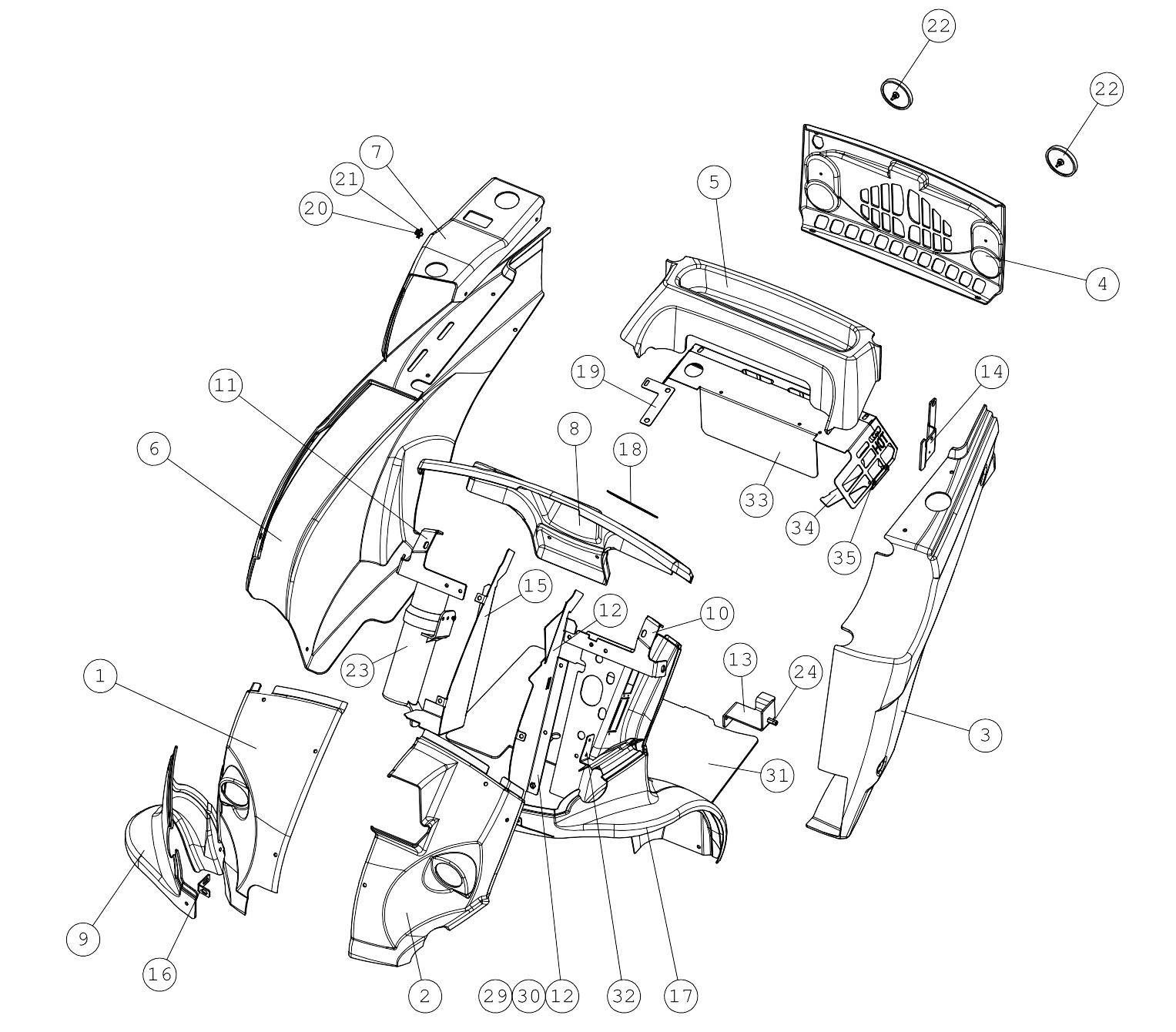 22
22
7
21
20
5
4
19
14
11
6
8
18
33
34
35
15
12
10
23
13
24
1
3
31
9
16
2
29
30
12
32
17