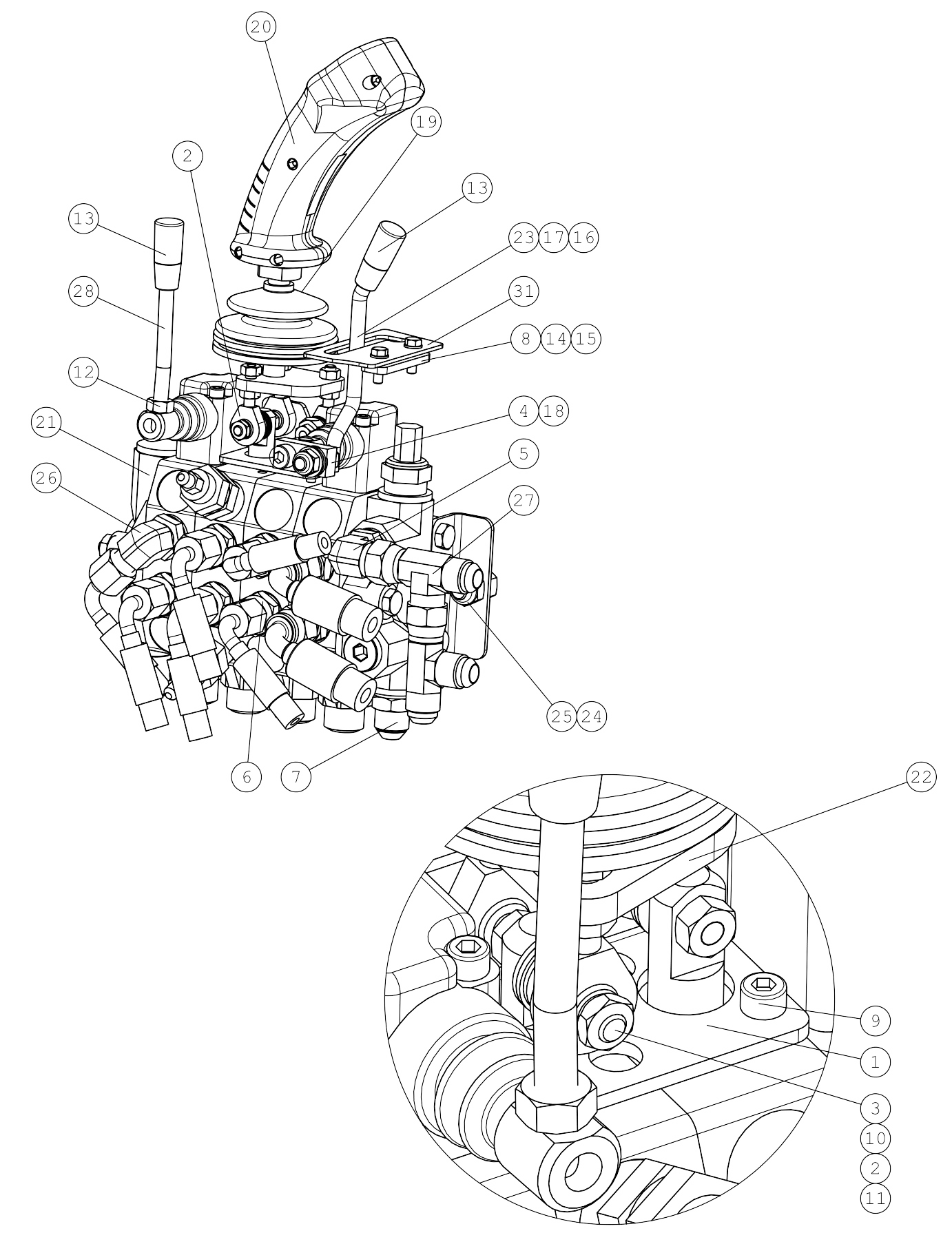 20
19
2
13
13
23 17 16
28
31
8 14 15
12
4 18
21
5
26
27
25 24
6
7
22
9
1
3
10
2
11