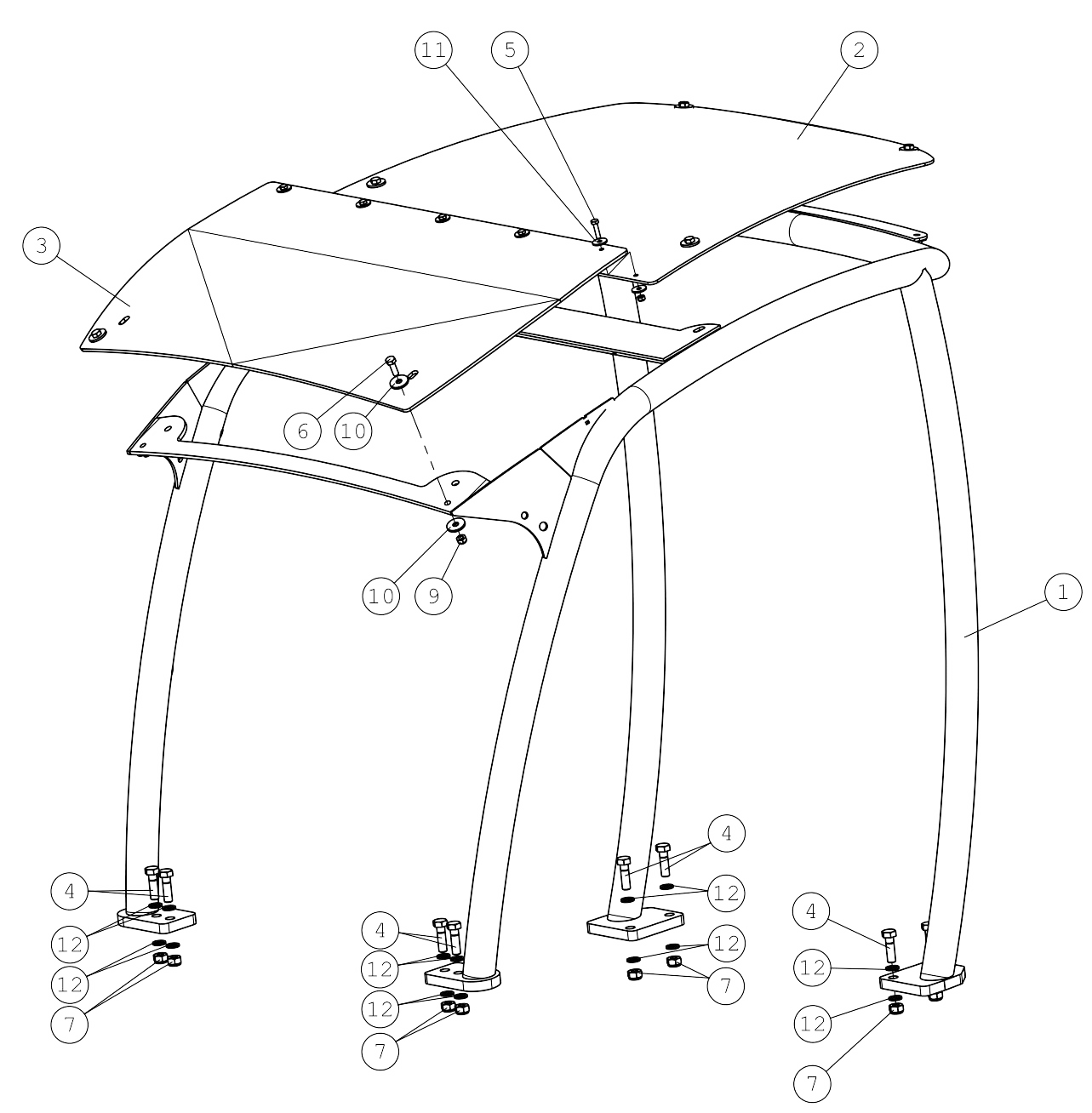 11
5
2
3
6
10
10
9
1
4
12
12
7
4
12
12
7
4
12
12
7
4
12
12
7