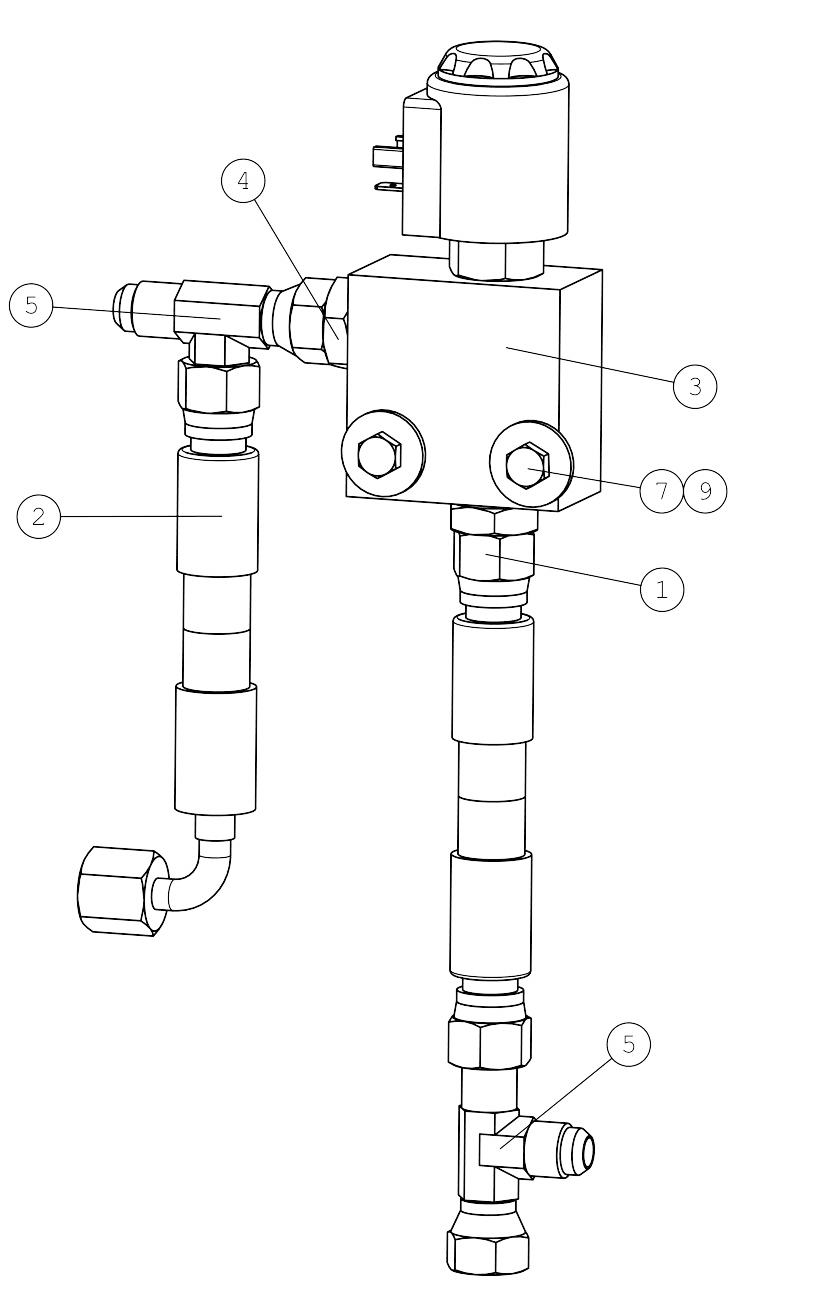 4
5
3
7
9
2
1
5