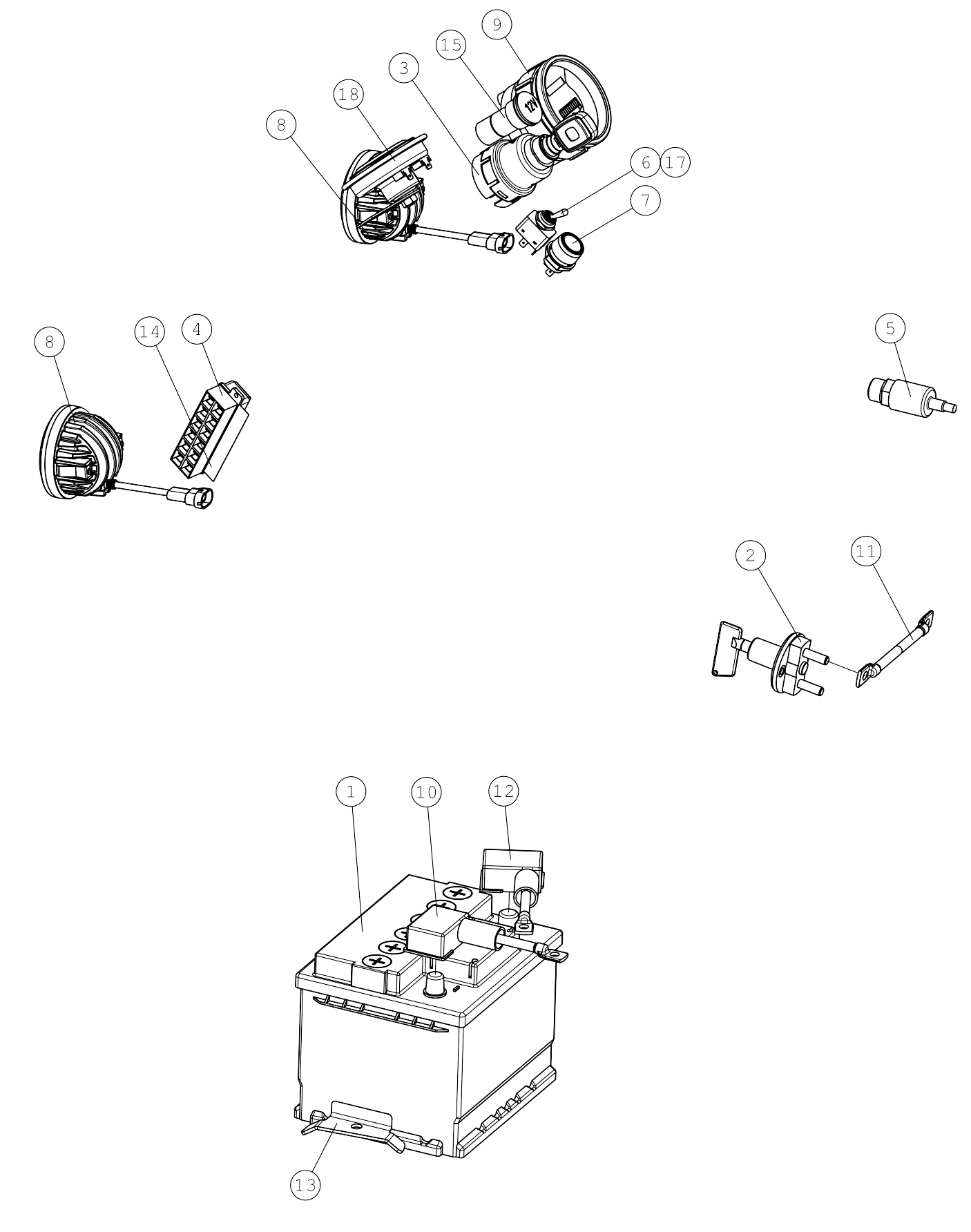 9
15
3
18
8
12V
6
17
7
8
14
4
5
2
11
1
10
12
13