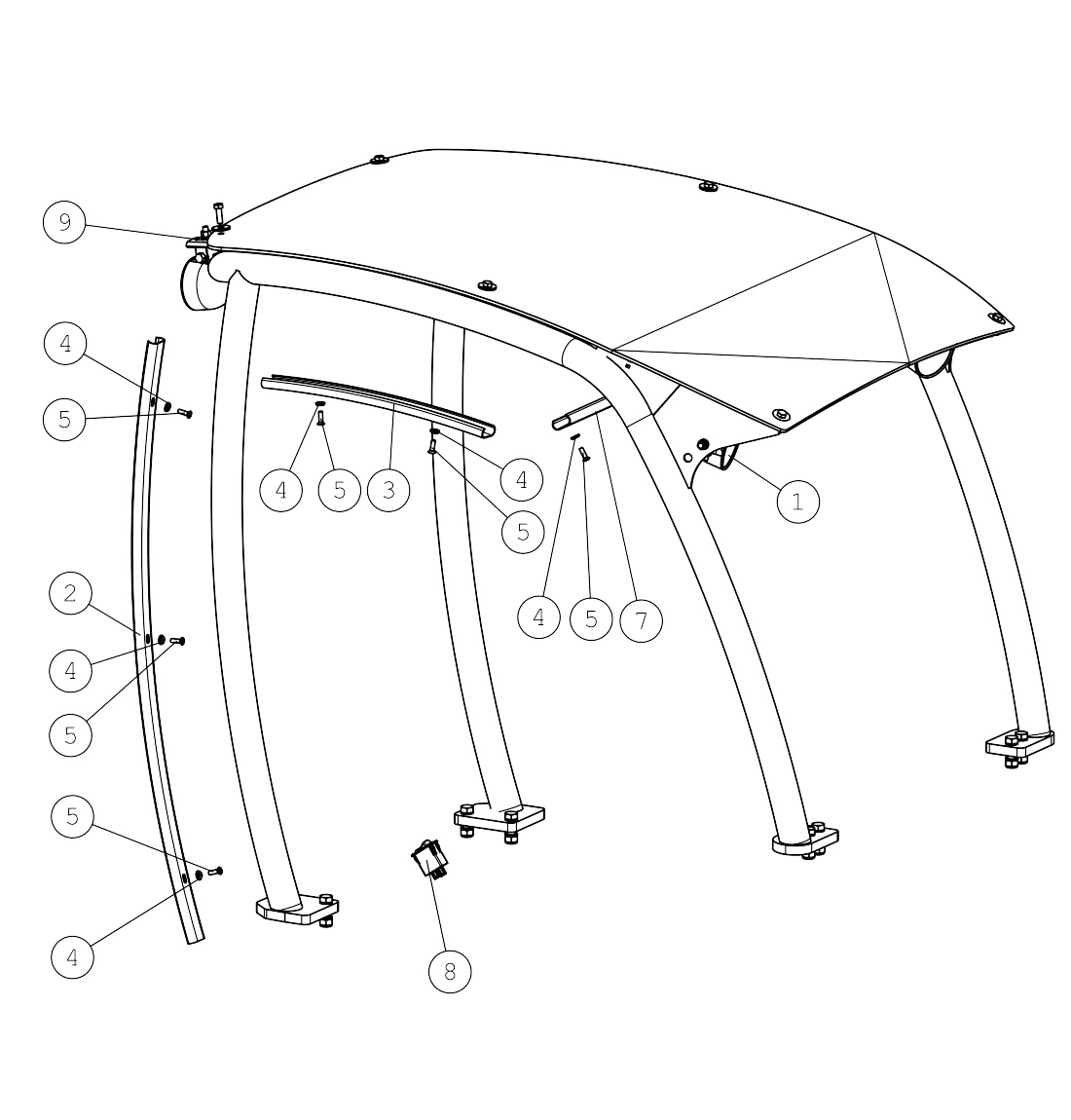 9
4
5
4
5
3
4
5
1
2
4
5
4
5
7
5
4
8