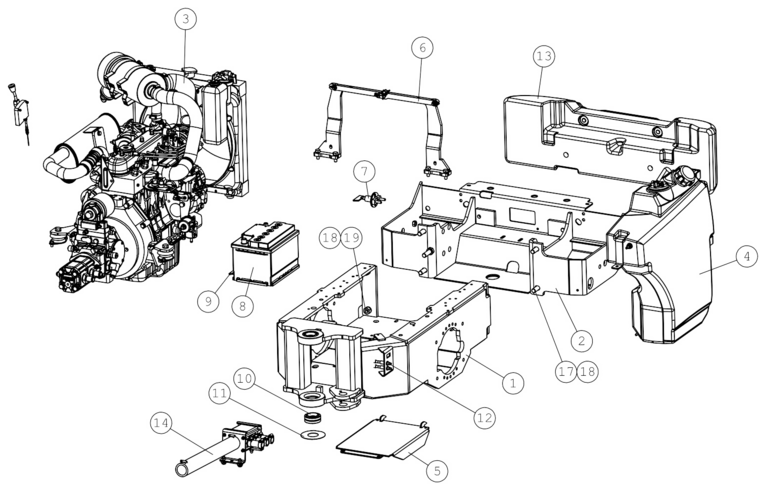 3
6
13
7
18
19
4
9
8
2
17
18
1
10
11
12
14
5