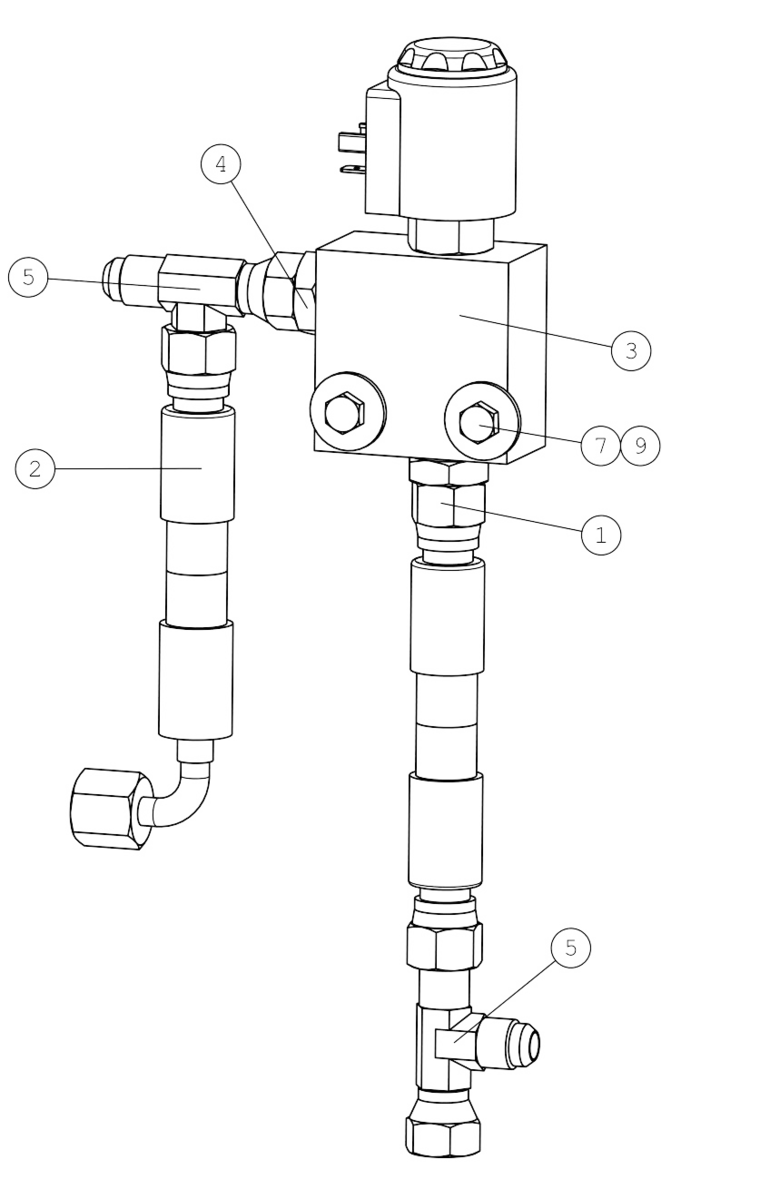 4
5
3
7 9
2
1
5