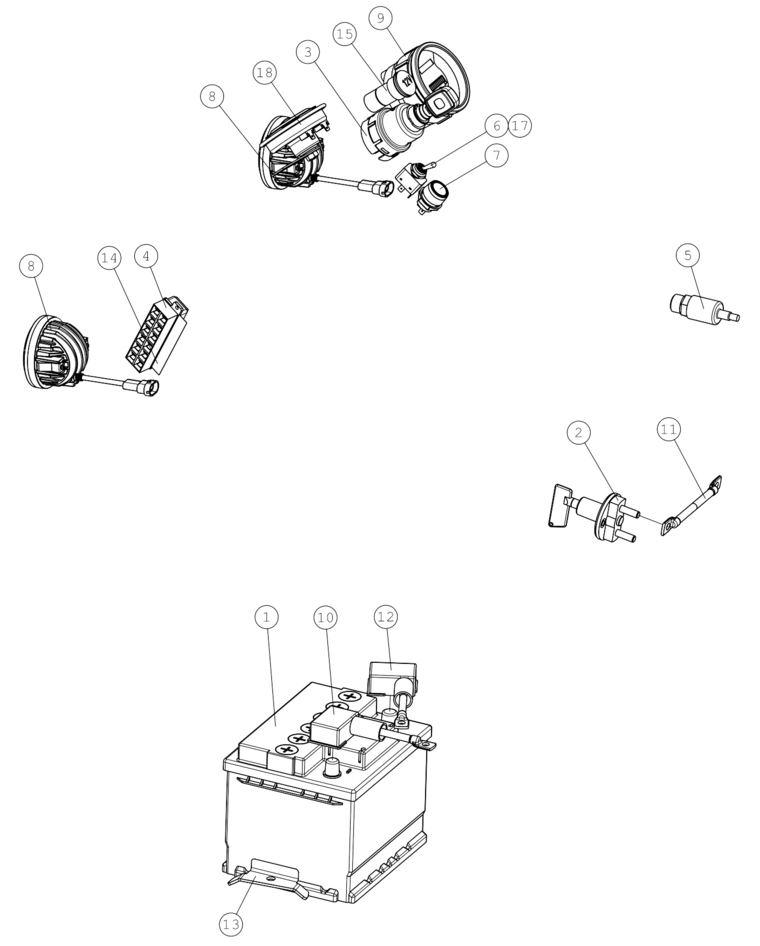 9
15
3
18
8
6
17
7
8
14
4
5
2
11
1
10
12
13