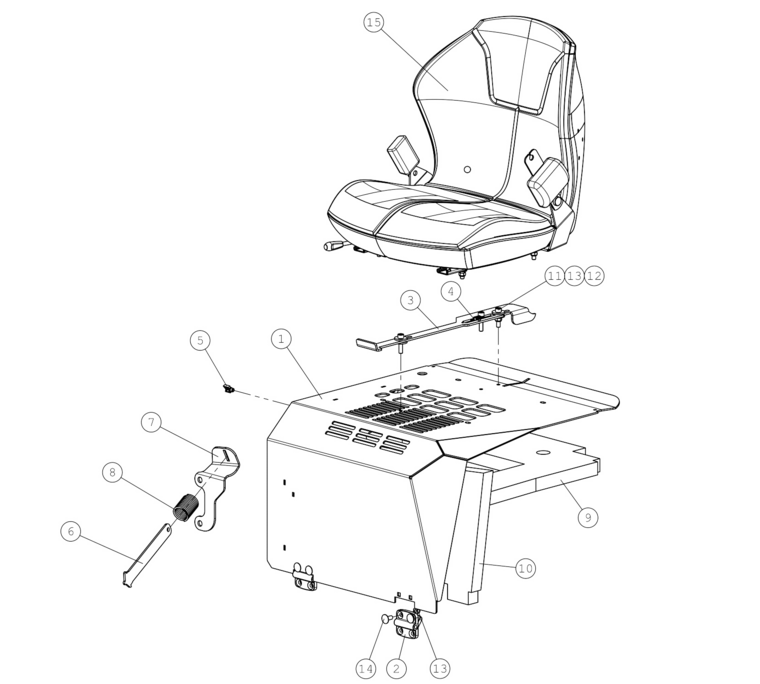 15
11 13 12
4
3
5
1
7
8
6
9
10
14
2
13