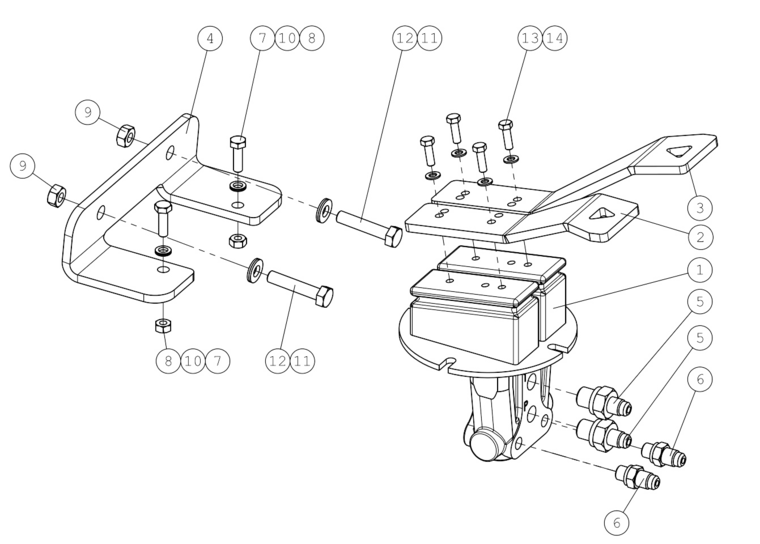 4
7 10 8
12 11
13 14
9
9
3
2
1
5
5
6
8 10 7
12 11
6