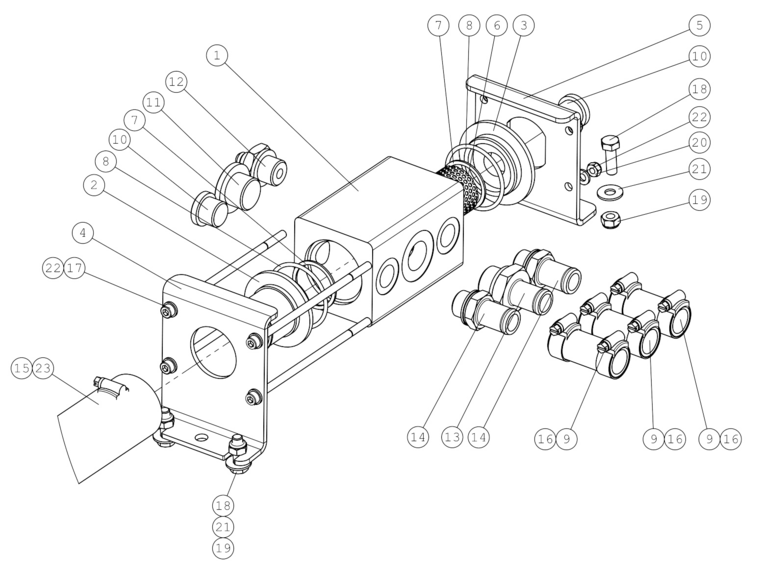 7
8
6
3
5
10
18
22
20
21
19
1
12
11
7
10
8
2
4
22
17
15
23
14
13
14
16
9
9
16
9
16
18
21
19