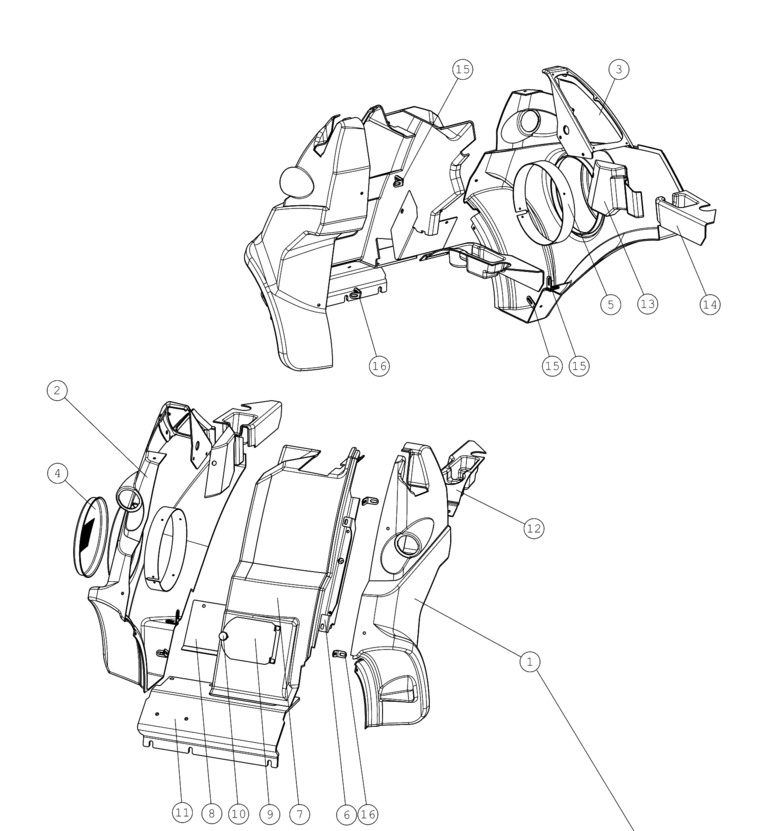 15
3
5
13
14
16
15
15
2
4
12
1
11
8
10
9
7
6
16