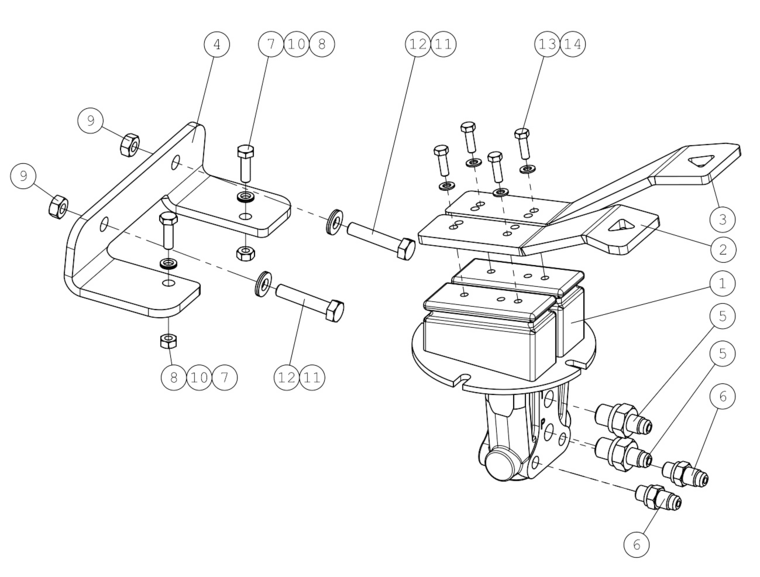 4
7 10 8
12 11
13 14
9
9
3
2
1
5
5
6
8 10 7
12 11
6