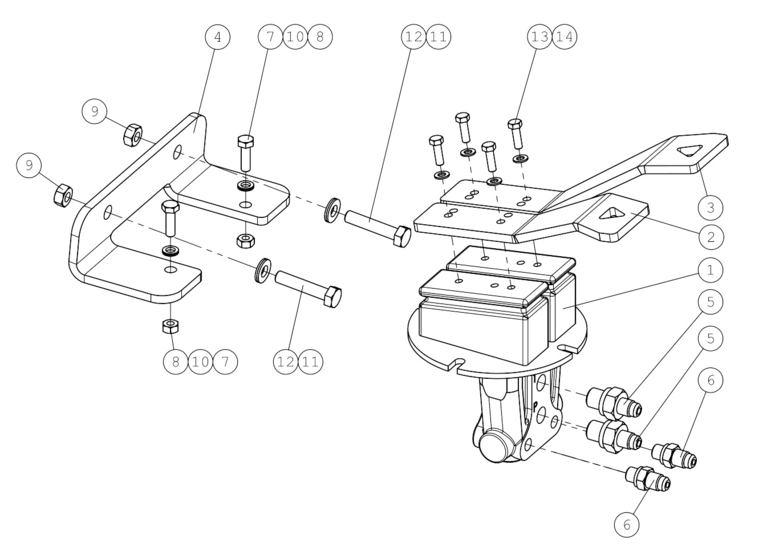 4
7 10 8
12 11
13 14
9
9
3
2
1
5
5
6
8 10 7
12 11
6