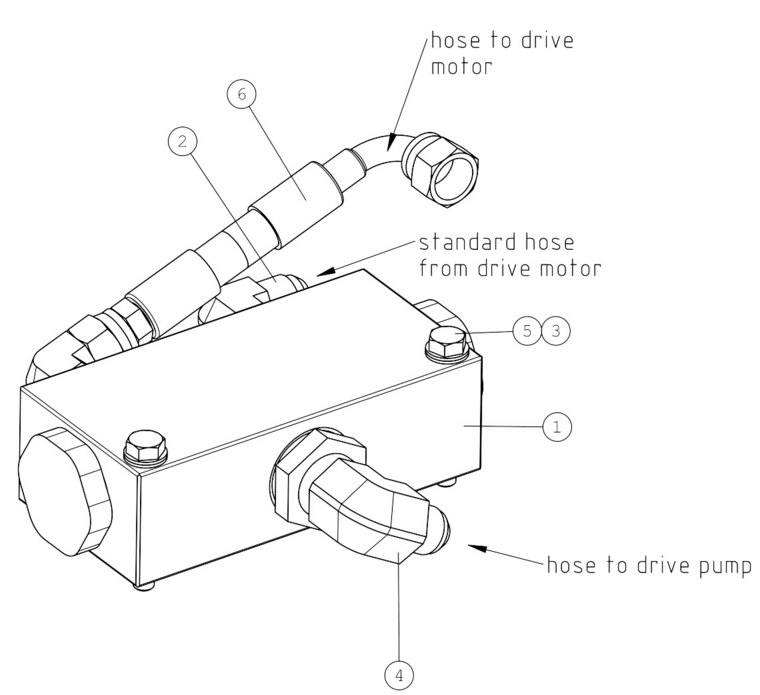 hose to drive motor

6

2

standard hose from drive motor

5 3

1

hose to drive pump

4