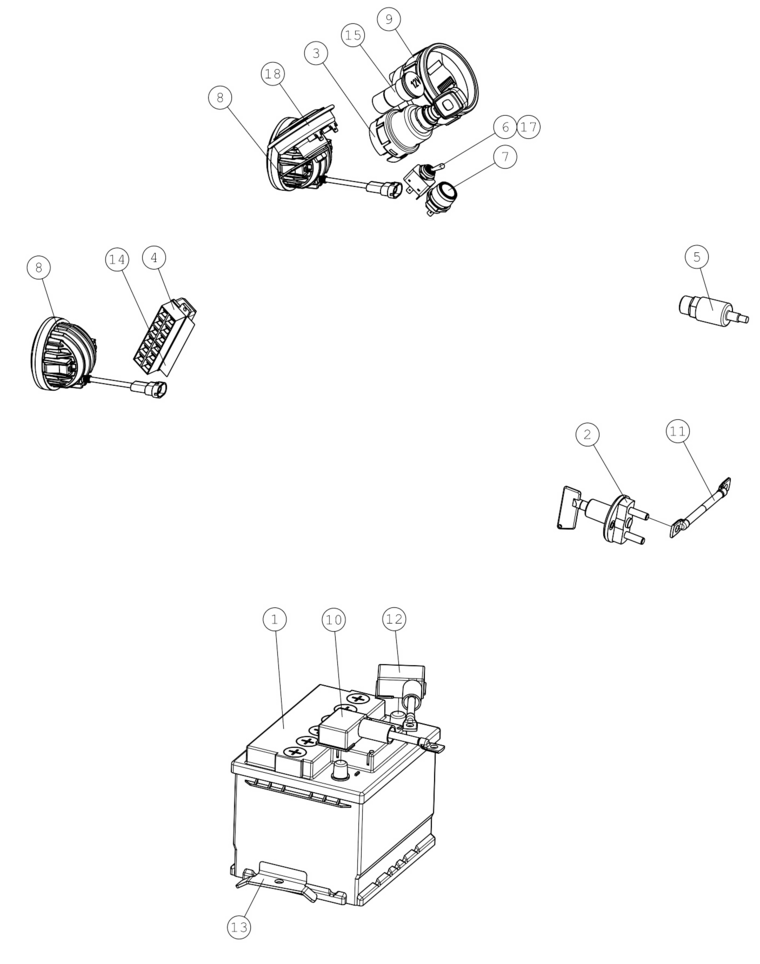 9
15
3
18
8
6
17
7
8
14
4
5
2
11
1
10
12
13