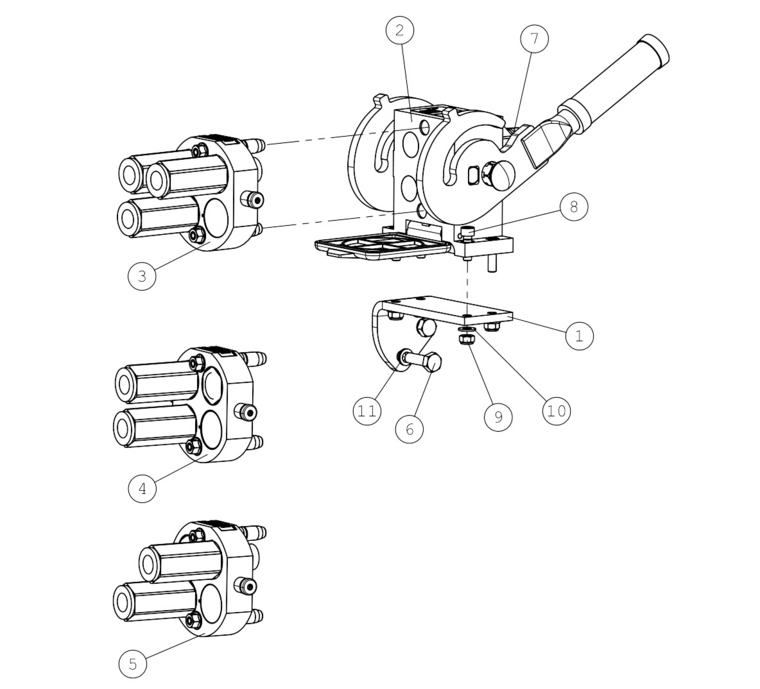 2
7
8
3
1
11
6
9
10
4
5