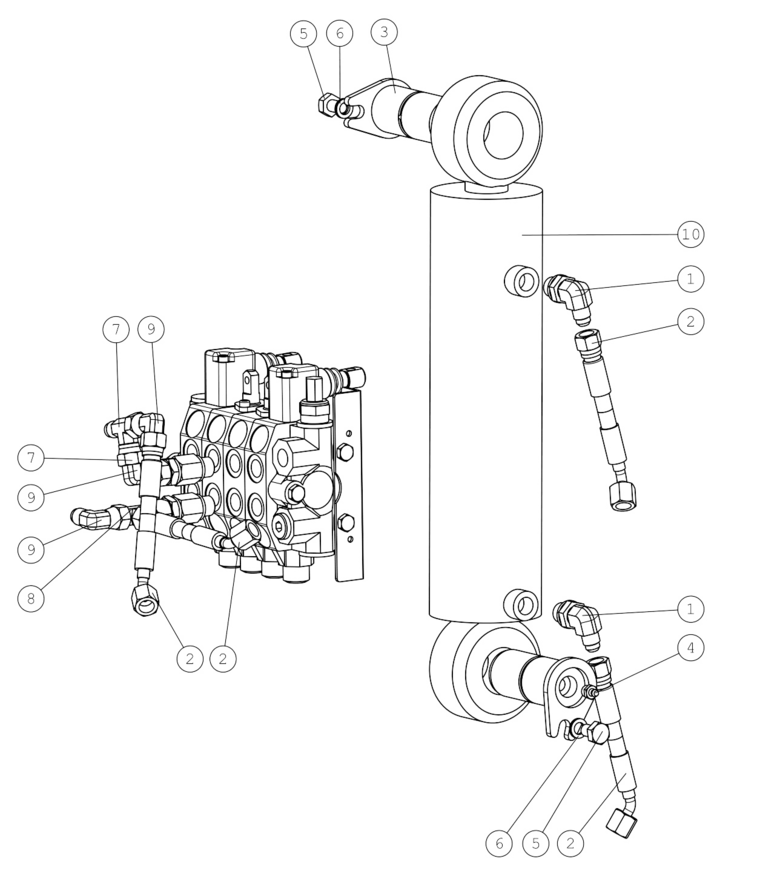 5 6 3

10

1

2

7 9

7

9

9

8

2 2

1

4

6 5 2