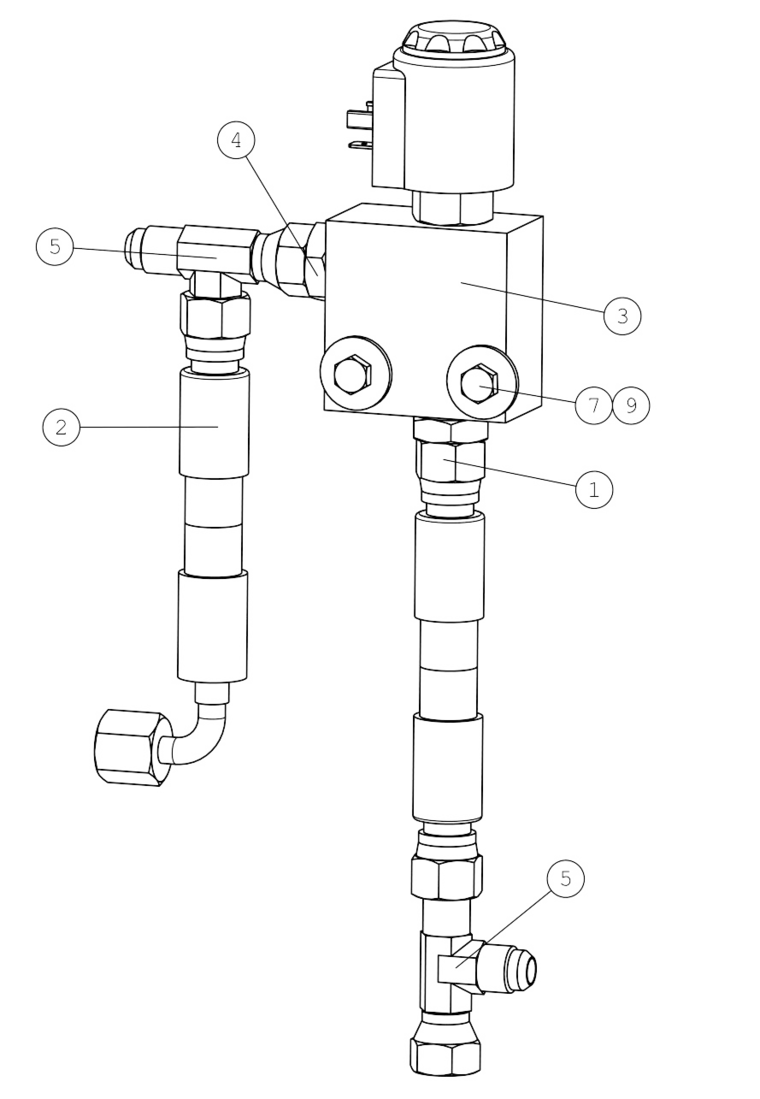 4
5
3
7 9
2
1
5