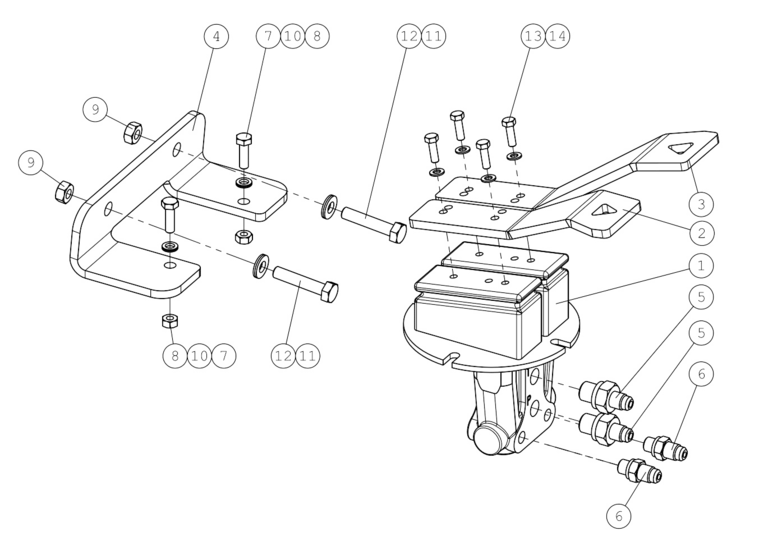 4
7 10 8
12 11
13 14
9
9
3
2
1
5
5
6
8 10 7
12 11
6