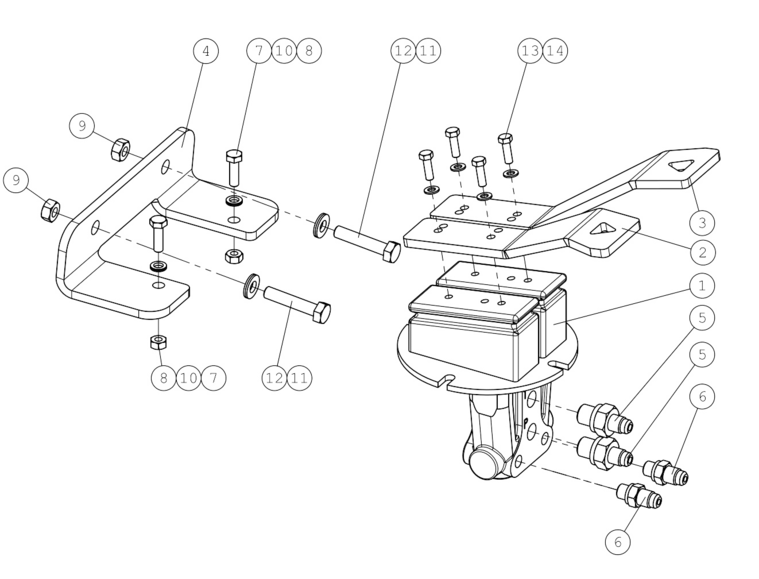 4
7 10 8
12 11
13 14
9
9
3
2
1
5
5
6
8 10 7
12 11
6